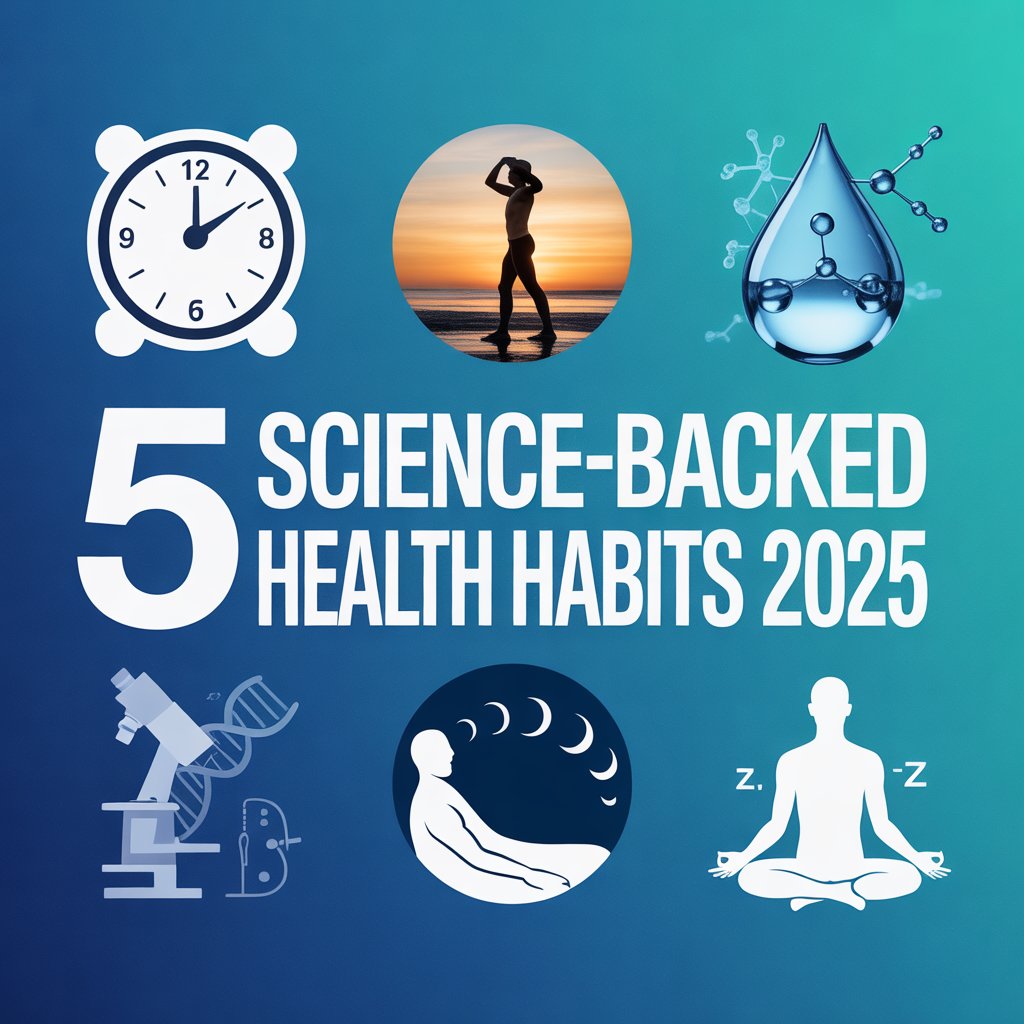 12
9
8
6

5 SCIENCE-BACKED HEALTH HABITS 2025

Z, -Z